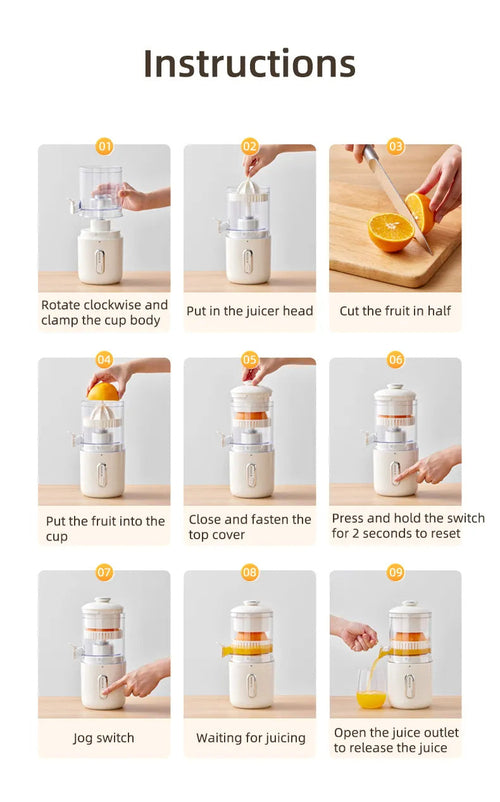 Instructions

01
Rotate clockwise and clamp the cup body

02
Put in the juicer head

03
Cut the fruit in half

04
Put the fruit into the cup

05
Close and fasten the top cover

06
Press and hold the switch for 2 seconds to reset

07
Jog switch

08
Waiting for juicing

09
Open the juice outlet to release the juice